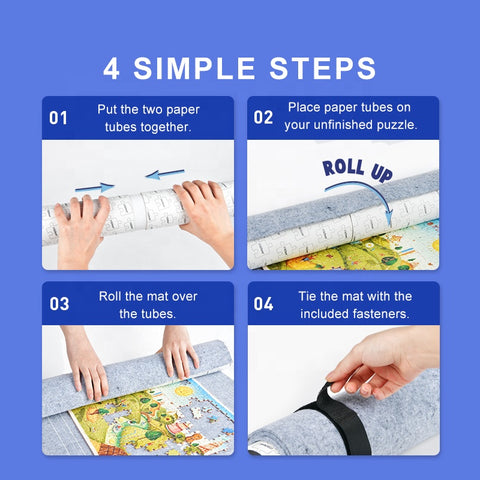 4 SIMPLE STEPS

01 Put the two paper tubes together.

02 Place paper tubes on your unfinished puzzle.

ROLL UP

03 Roll the mat over the tubes.

04 Tie the mat with the included fasteners.