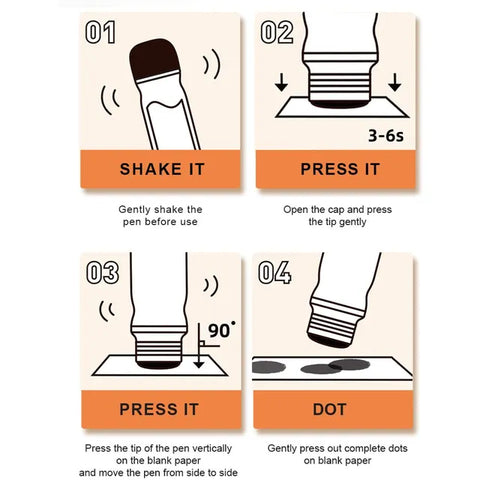 01

SHAKE IT

Gently shake the pen before use

02

3-6s

PRESS IT

Open the cap and press the tip gently

03

90°

PRESS IT

Press the tip of the pen vertically on the blank paper and move the pen from side to side

04

DOT

Gently press out complete dots on blank paper