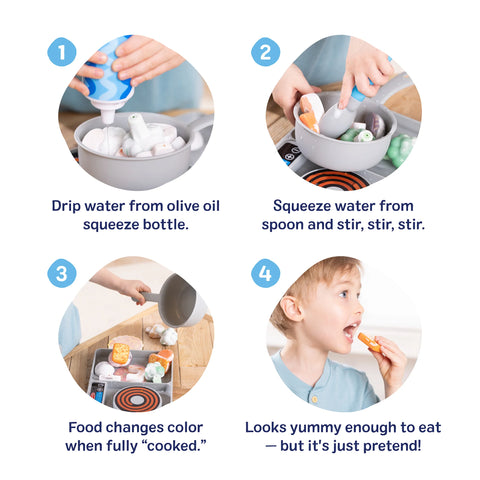 1

Drip water from olive oil squeeze bottle.

2

Squeeze water from spoon and stir, stir, stir.

3

Food changes color when fully “cooked.”

4

Looks yummy enough to eat — but it's just pretend!