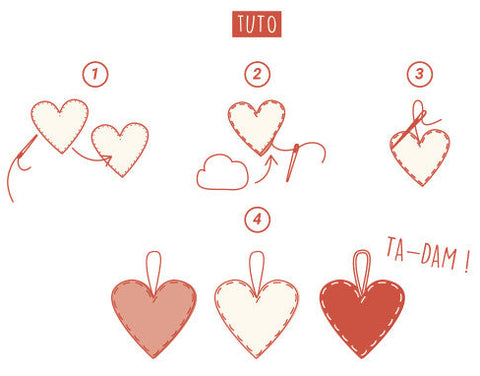 TUTO

1

2

3

4

TA-DAM !