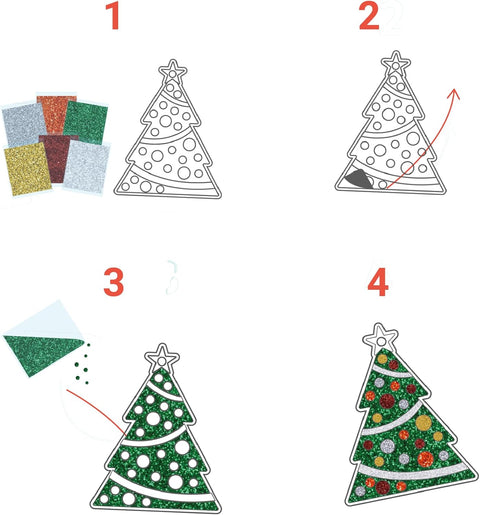 1

2

3

4