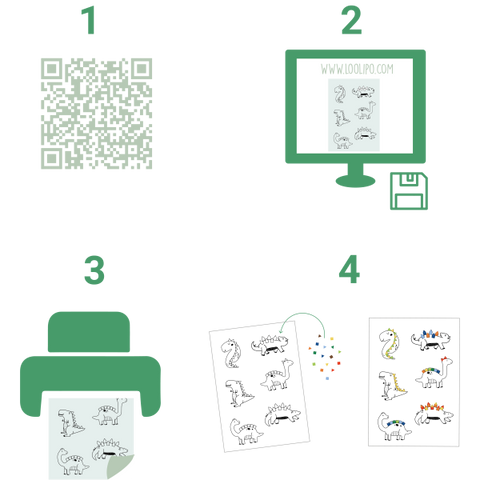 1

2

WWW.LOOLIPO.COM

3

4