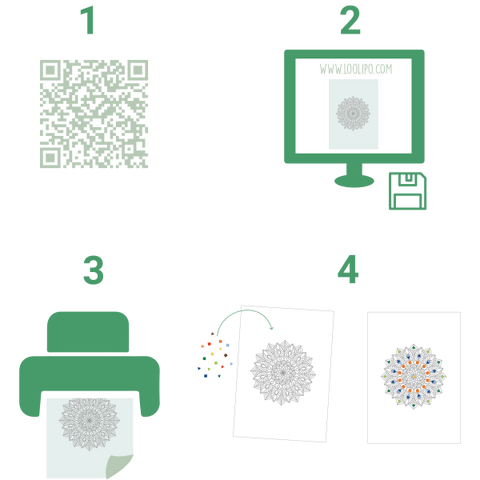 1

2

WWW.LOOLIPO.COM

3

4